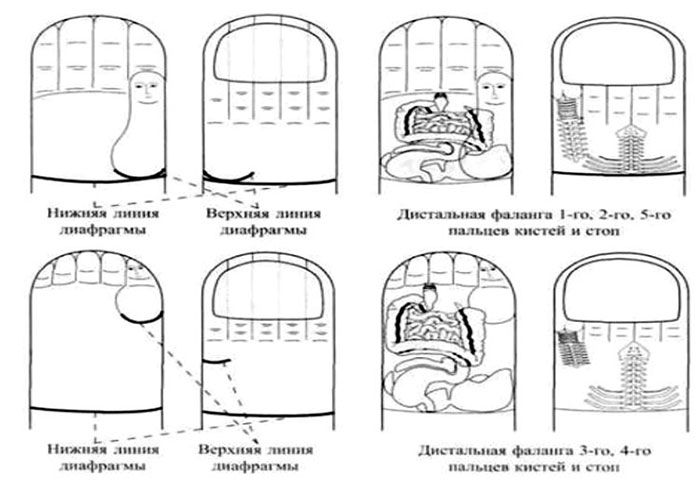 Нижняя линия диафрагмы

Верхняя линия диафрагмы

Дистальная фаланга 1-го, 2-го, 5-го пальцев кистей и стоп

Нижняя линия диафрагмы

Верхняя линия диафрагмы

Дистальная фаланга 3-го, 4-го пальцев кистей и стоп